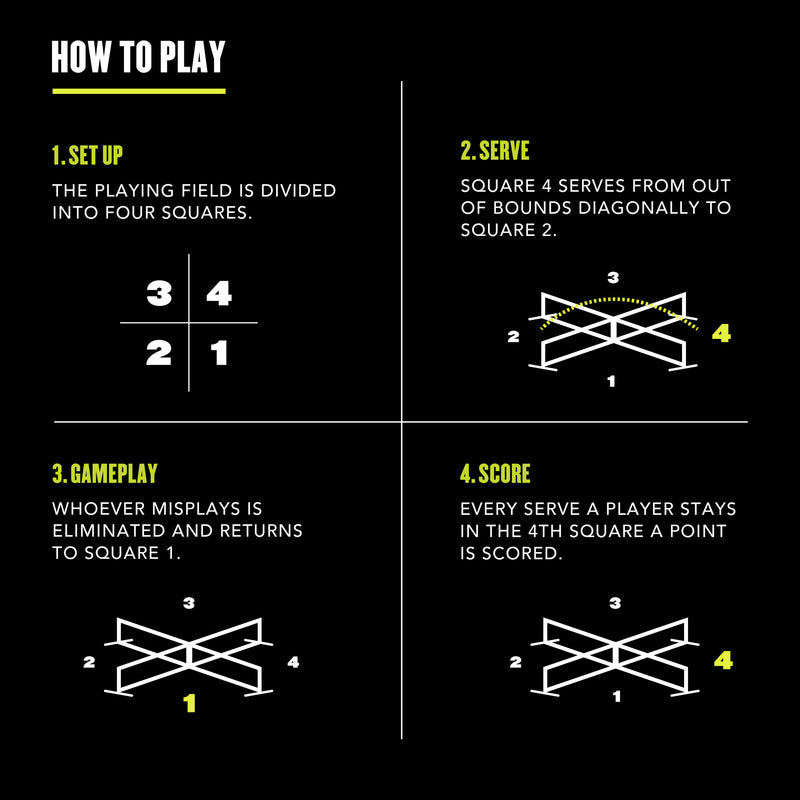 HOW TO PLAY

1. SET UP

THE PLAYING FIELD IS DIVIDED INTO FOUR SQUARES.

3 4
2 1

2. SERVE

SQUARE 4 SERVES FROM OUT OF BOUNDS DIAGONALLY TO SQUARE 2.

3
2
4
1

3. GAMEPLAY

WHOEVER MISPLAYS IS ELIMINATED AND RETURNS TO SQUARE 1.

3
2
4
1

4. SCORE

EVERY SERVE A PLAYER STAYS IN THE 4TH SQUARE A POINT IS SCORED.

3
2
4
1